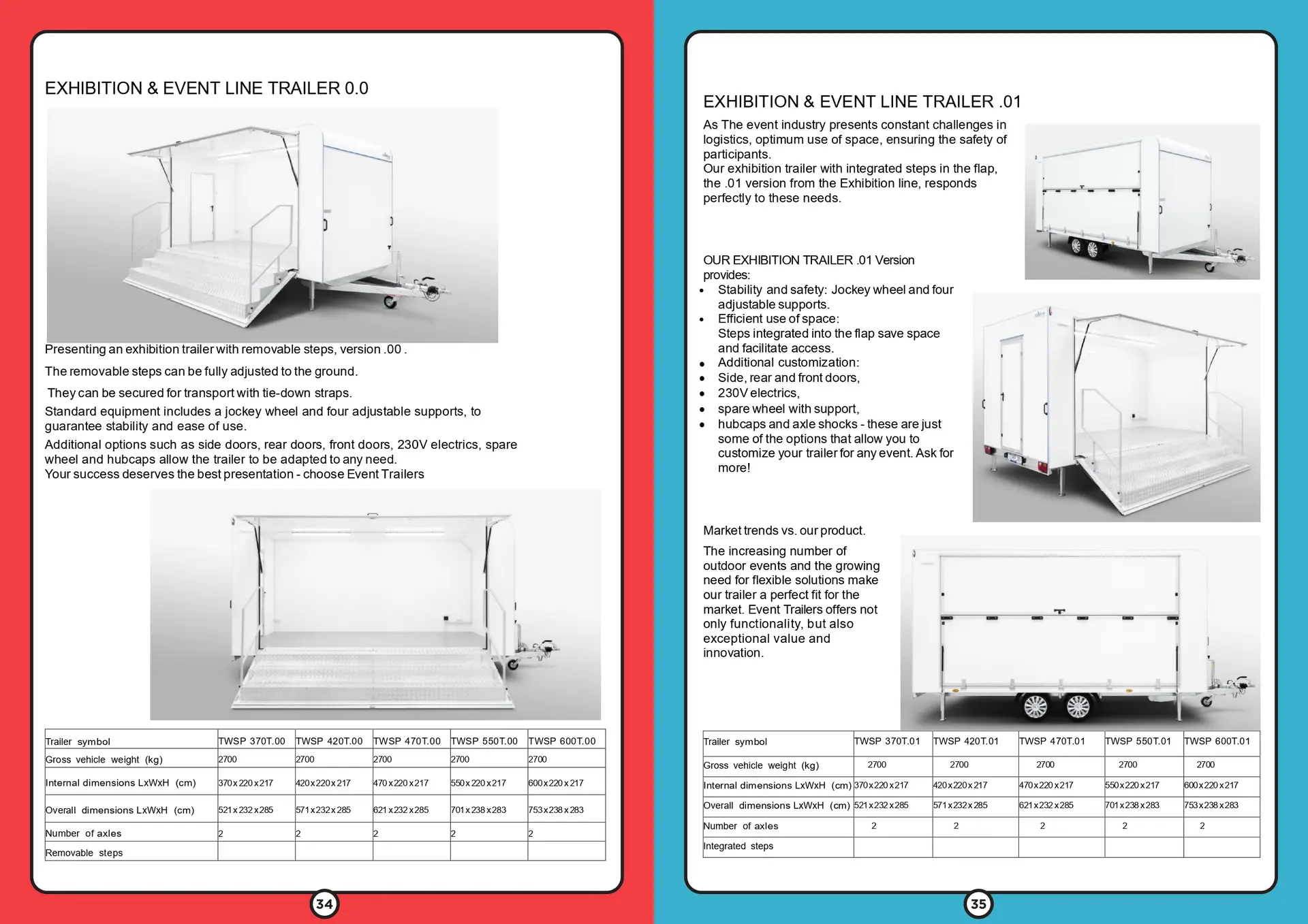 EXHIBITION & EVENT LINE TRAILER 0.0

Presenting an exhibition trailer with removable steps, version .00 .

The removable steps can be fully adjusted to the ground.

They can be secured for transport with tie-down straps.

Standard equipment includes a jockey wheel and four adjustable supports, to guarantee stability and ease of use.

Additional options such as side doors, rear doors, front doors, 230V electrics, spare wheel and hubcaps allow the trailer to be adapted to any need.
Your success deserves the best presentation - choose Event Trailers

| Trailer symbol | TWSP 370T.00 | TWSP 420T.00 | TWSP 470T.00 | TWSP 550T.00 | TWSP 600T.00 |
|---|---|---|---|---|---|
| Gross vehicle weight (kg) | 2700 | 2700 | 2700 | 2700 | 2700 |
| Internal dimensions LxWxH (cm) | 370x220x217 | 420x220x217 | 470x220x217 | 550x220x217 | 600x220x217 |
| Overall dimensions LxWxH (cm) | 521x232x285 | 571x232x285 | 621x232x285 | 701x238x283 | 753x238x283 |
| Number of axles | 2 | 2 | 2 | 2 | 2 |
| Removable steps | | | | | |

34

EXHIBITION & EVENT LINE TRAILER .01

As The event industry presents constant challenges in logistics, optimum use of space, ensuring the safety of participants.
Our exhibition trailer with integrated steps in the flap, the .01 version from the Exhibition line, responds perfectly to these needs.

OUR EXHIBITION TRAILER .01 Version provides:
• Stability and safety: Jockey wheel and four adjustable supports.
• Efficient use of space:
Steps integrated into the flap save space and facilitate access.
• Additional customization:
• Side, rear and front doors,
• 230V electrics,
• spare wheel with support,
• hubcaps and axle shocks - these are just some of the options that allow you to customize your trailer for any event. Ask for more!

Market trends vs. our product.

The increasing number of outdoor events and the growing need for flexible solutions make our trailer a perfect fit for the market. Event Trailers offers not only functionality, but also exceptional value and innovation.

| Trailer symbol | TWSP 370T.01 | TWSP 420T.01 | TWSP 470T.01 | TWSP 550T.01 | TWSP 600T.01 |
|---|---|---|---|---|---|
| Gross vehicle weight (kg) | 2700 | 2700 | 2700 | 2700 | 2700 |
| Internal dimensions LxWxH (cm) | 370x220x217 | 420x220x217 | 470x220x217 | 550x220x217 | 600x220x217 |
| Overall dimensions LxWxH (cm) | 521x232x285 | 571x232x285 | 621x232x285 | 701x238x283 | 753x238x283 |
| Number of axles | 2 | 2 | 2 | 2 | 2 |
| Integrated steps | | | | | |

35